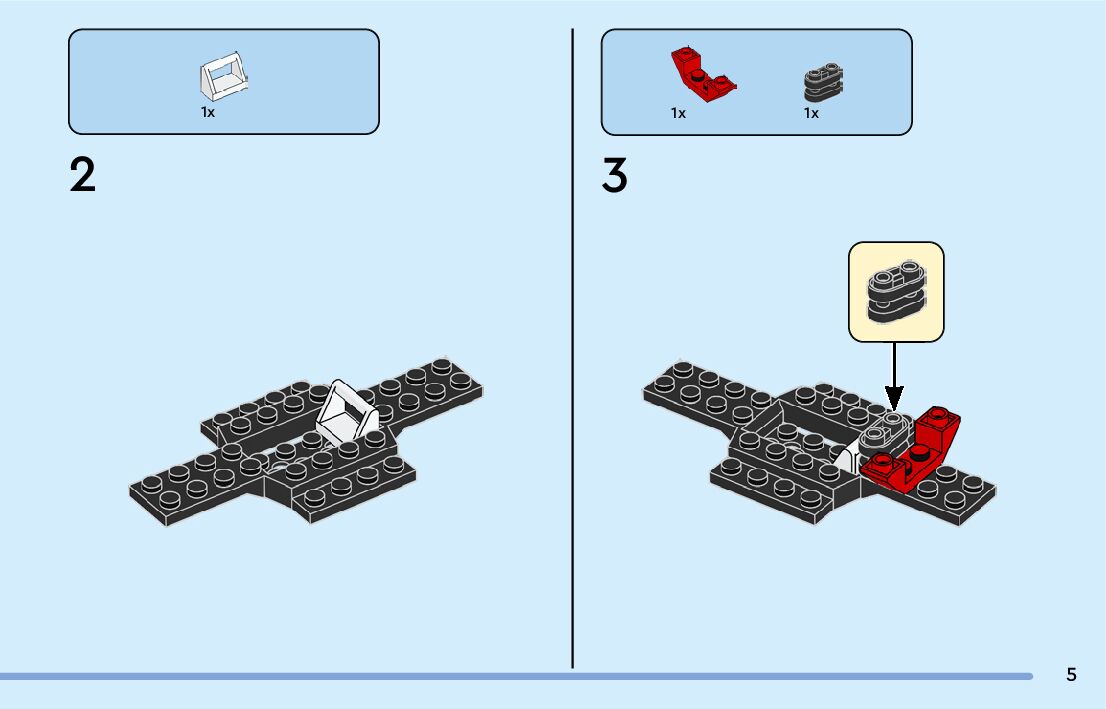 1x

2

1x

1x

3

5