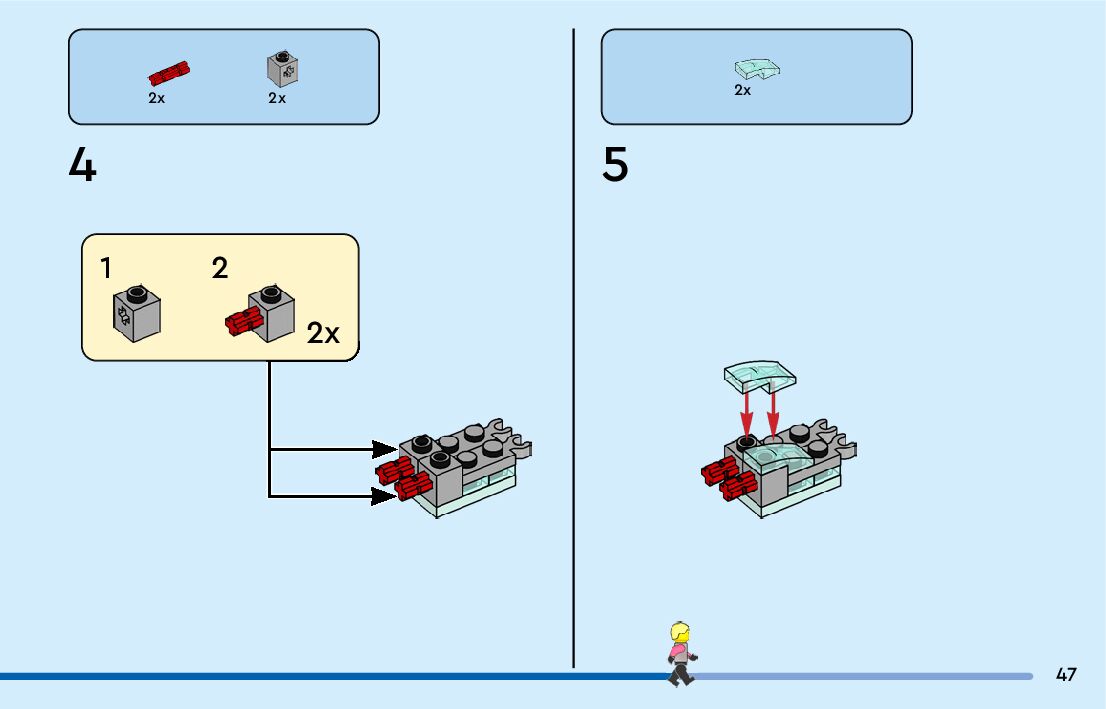 2x 2x

4

1 2

2x

2x

5

47