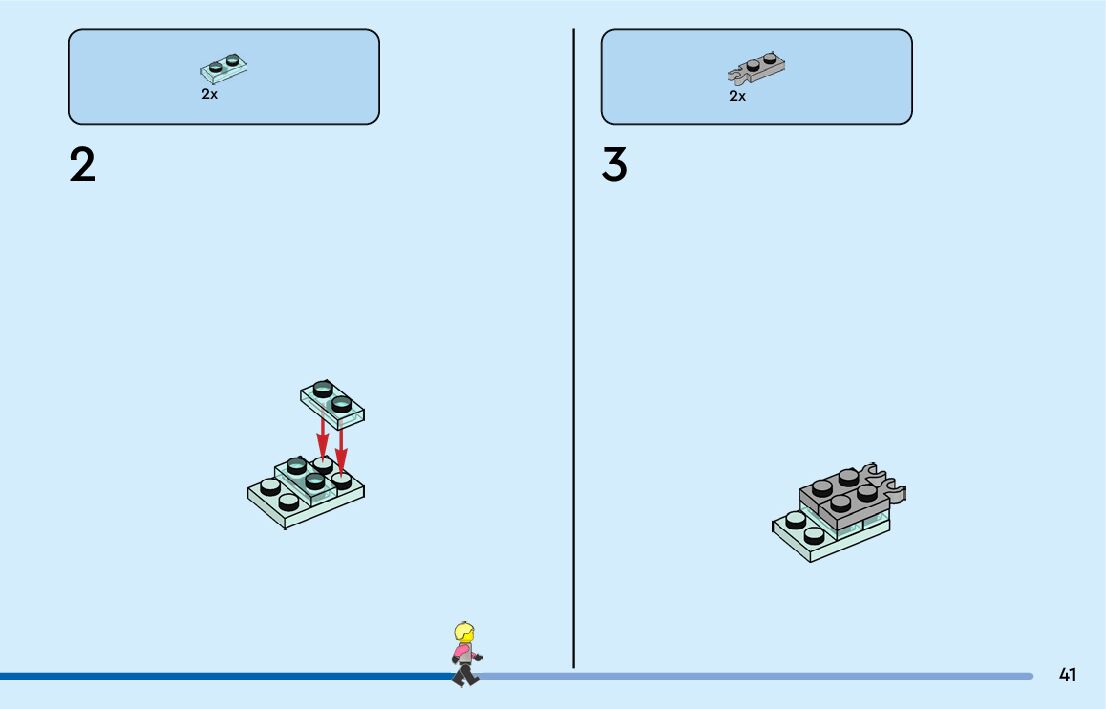 2x

2

2x

3

41