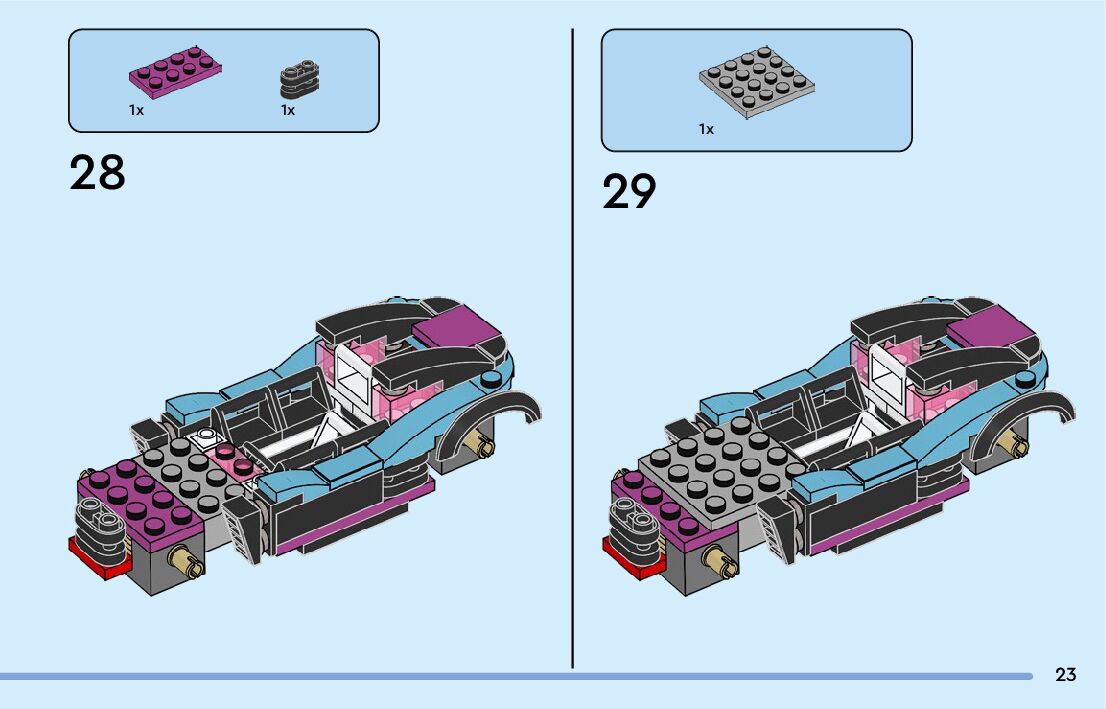 1x

1x

28

1x

29

23