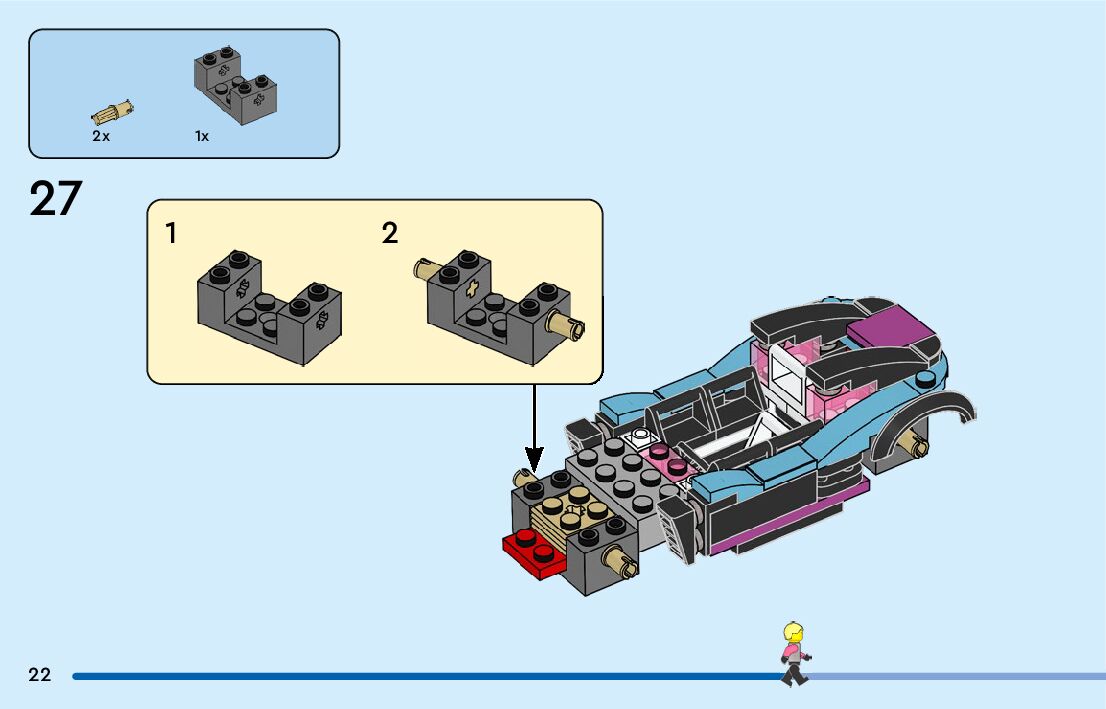 2x
1x

27

1

2

22