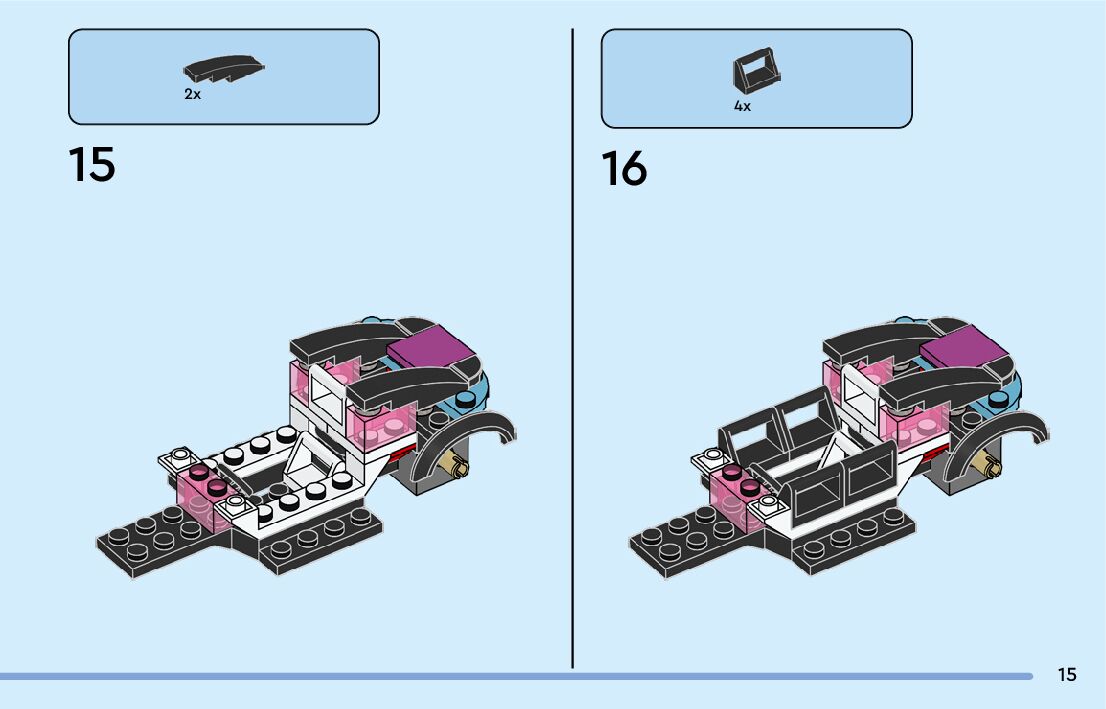 2x

15

4x

16

15