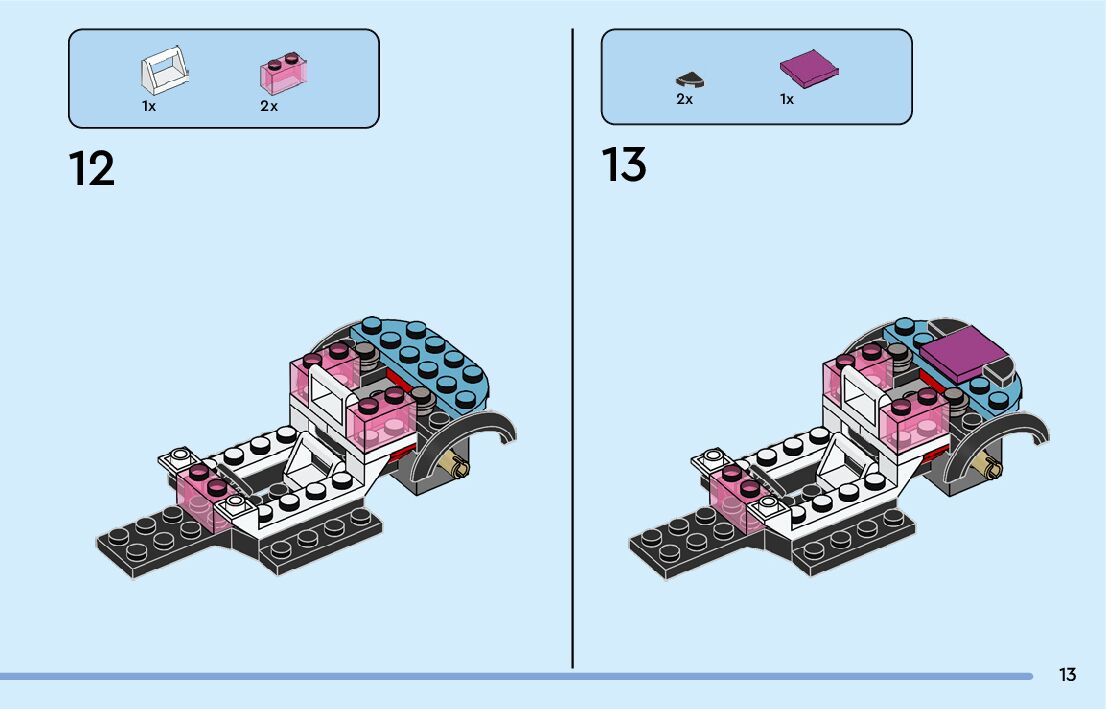 1x 2x

12

2x 1x

13

13