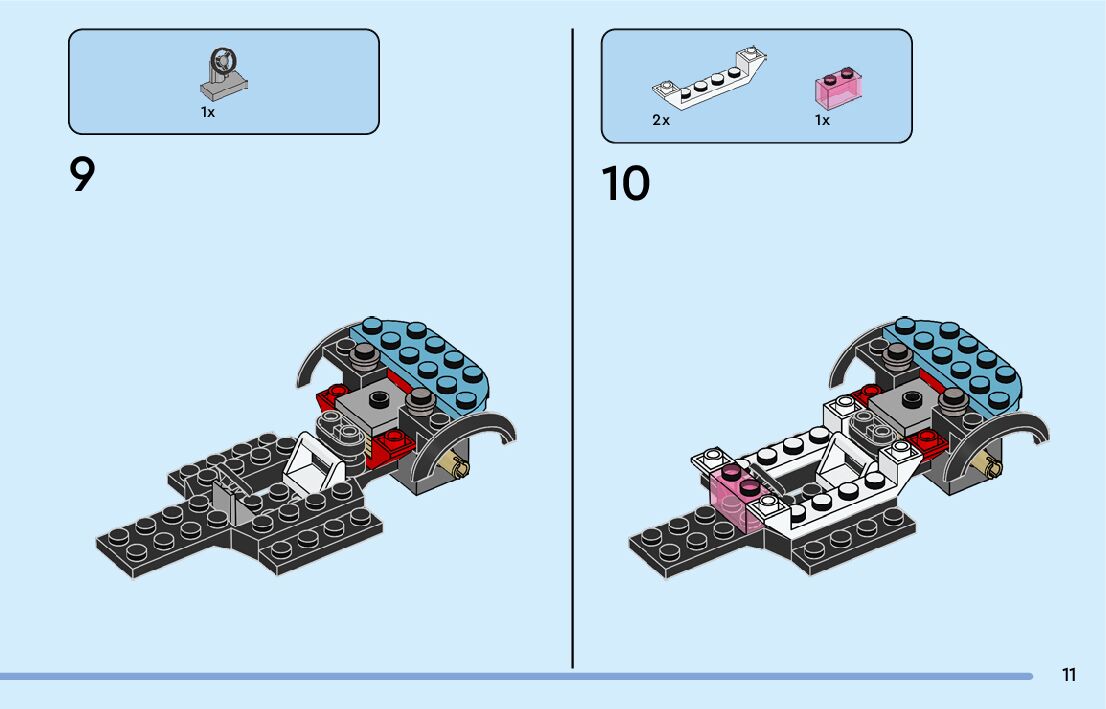 1x

9

2x

1x

10

11