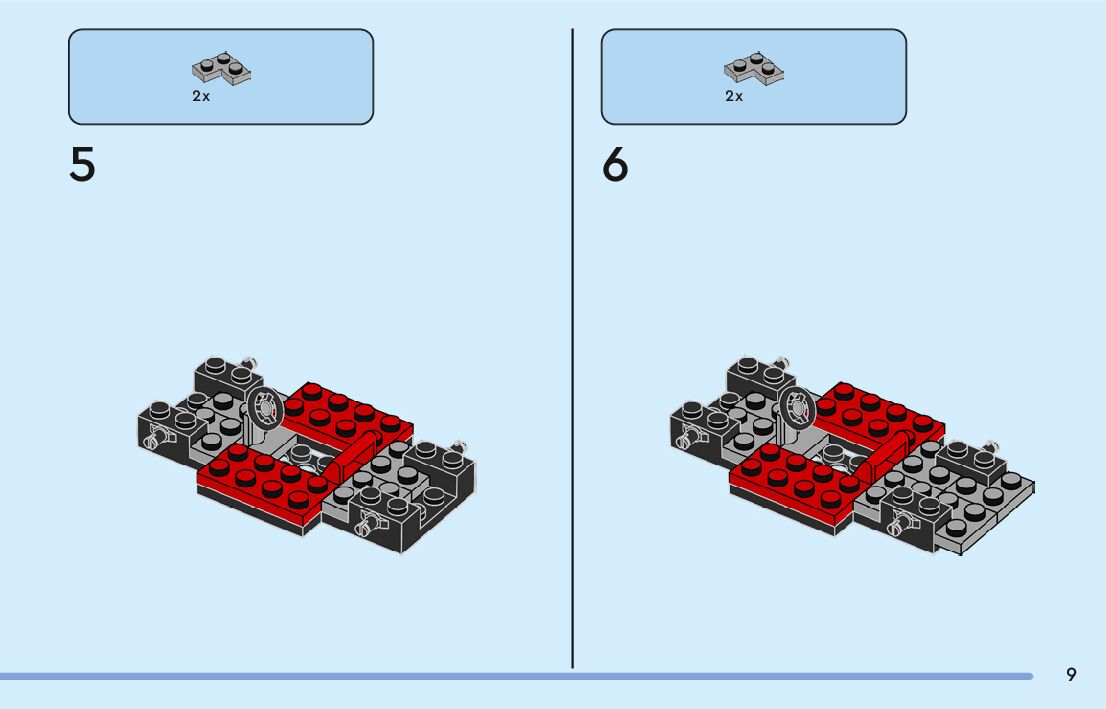 2x

5

2x

6

9