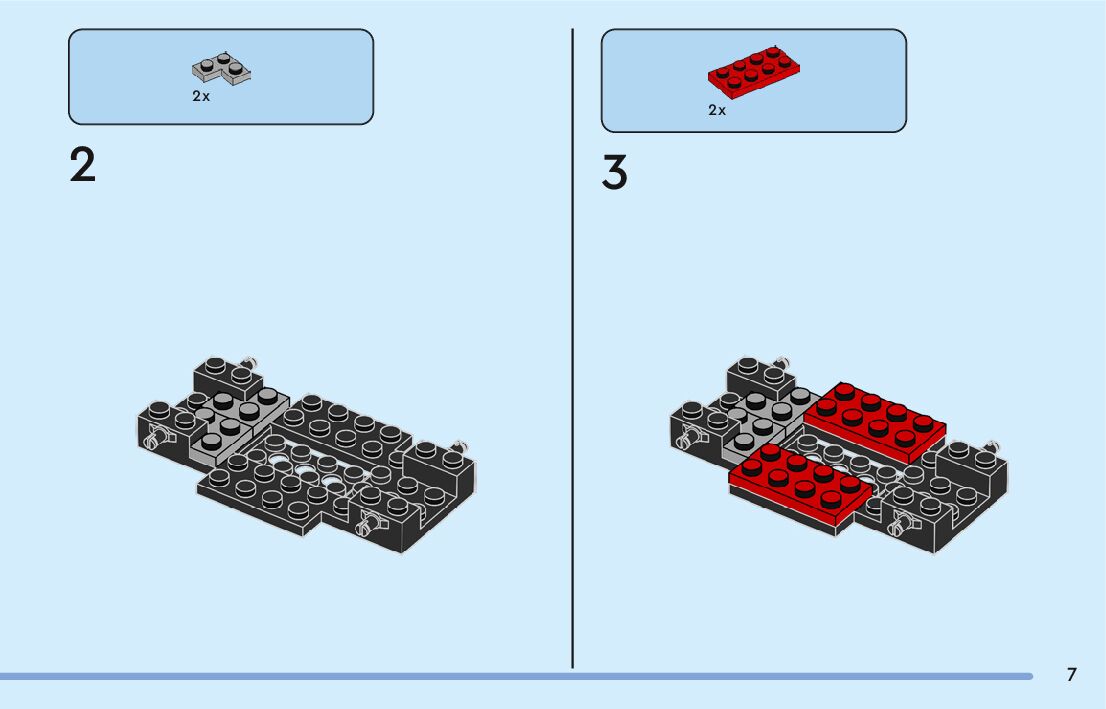 2x

2

2x

3

7