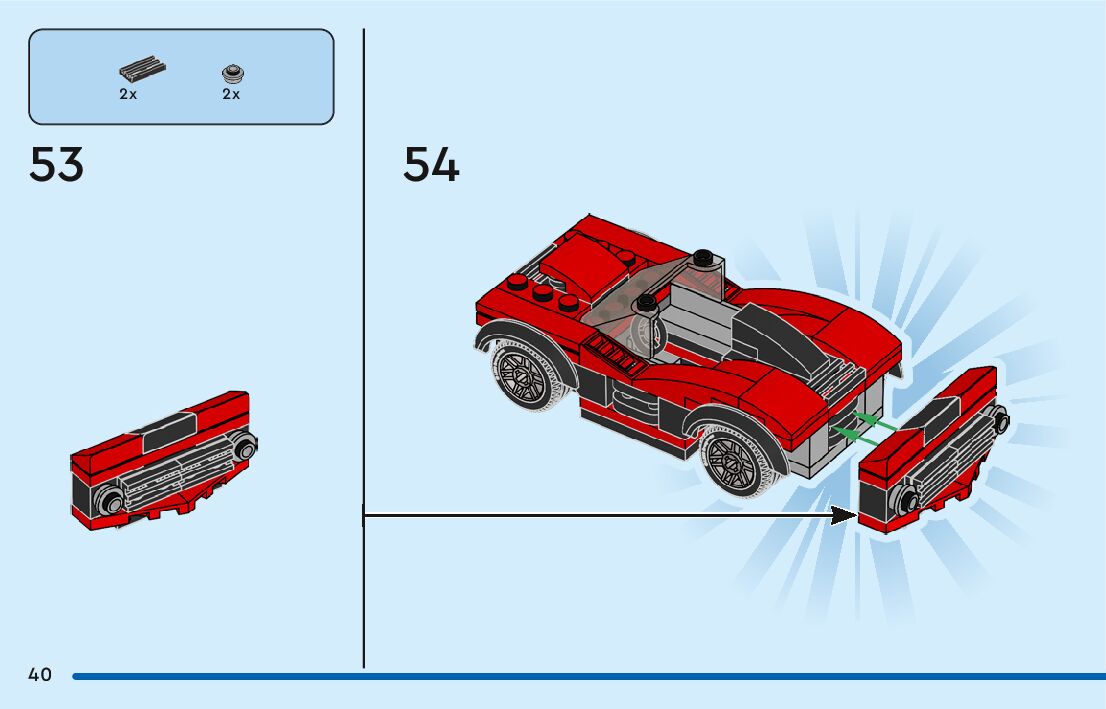 2x 2x

53

54

40