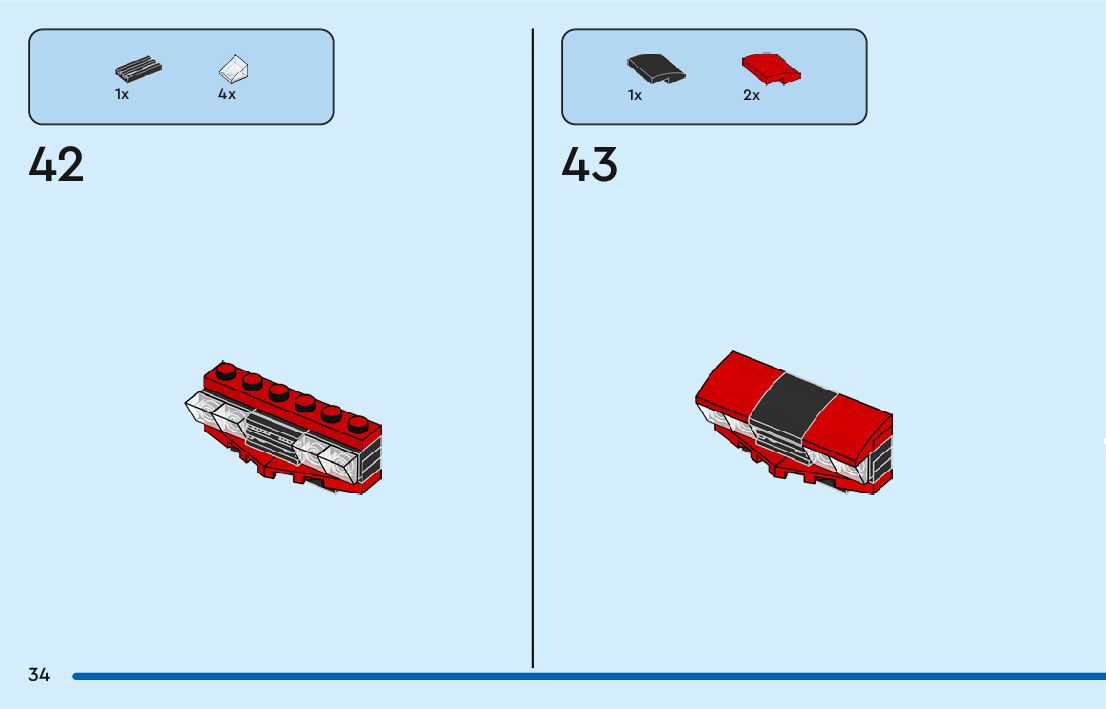 1x 4x

42

1x 2x

43

34