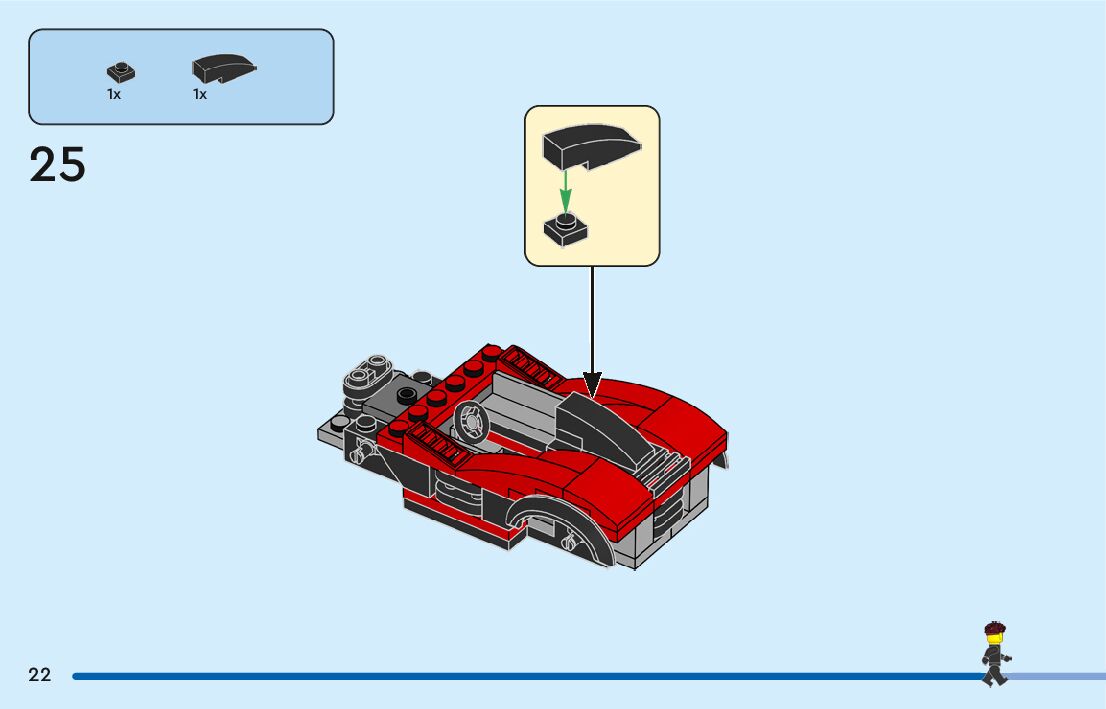 1x 1x

25

22