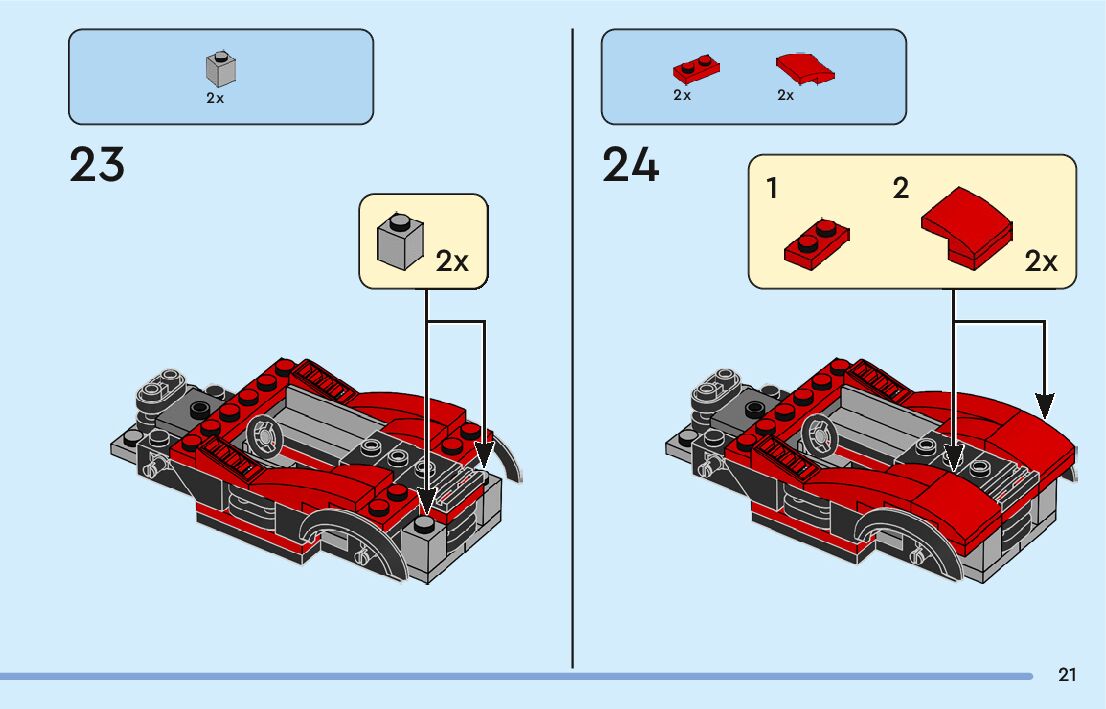 2x

23

2x

2x 2x

24

1

2

2x

21