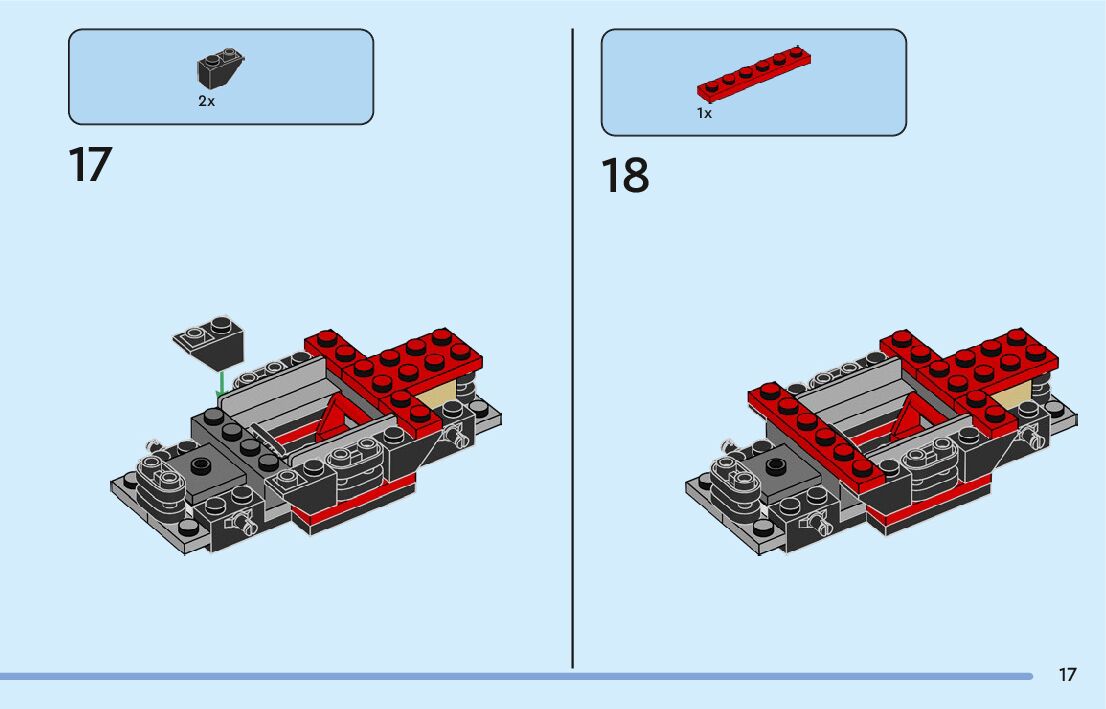 2x

17

1x

18

17