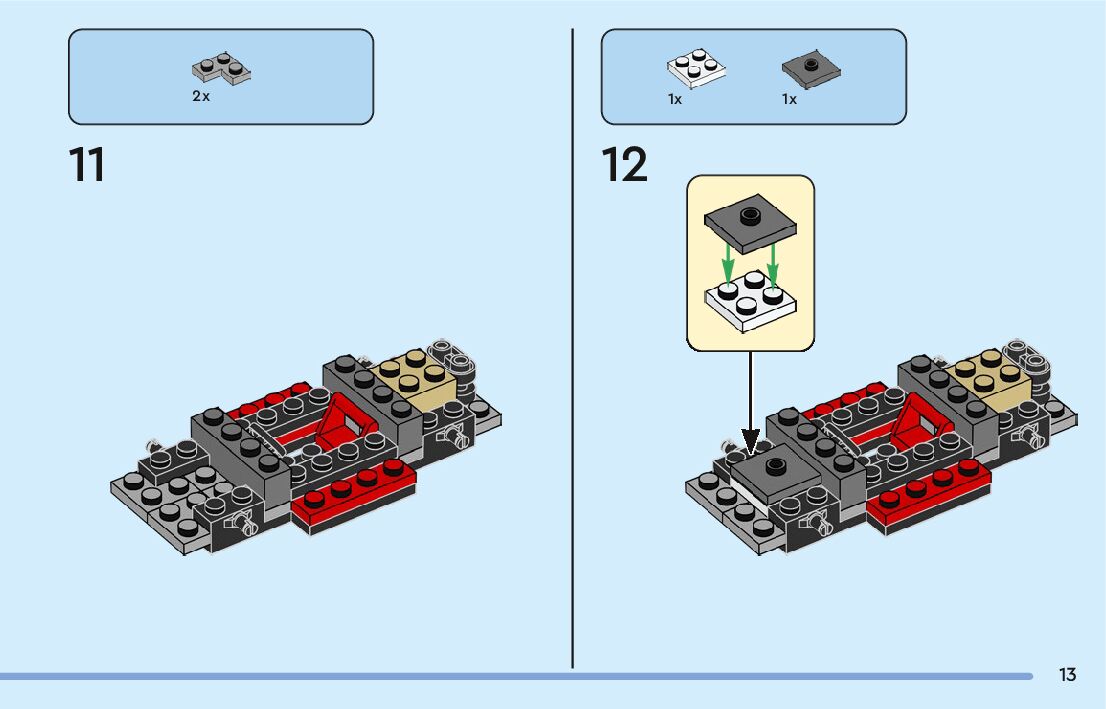 2x

11

1x 1x

12

13