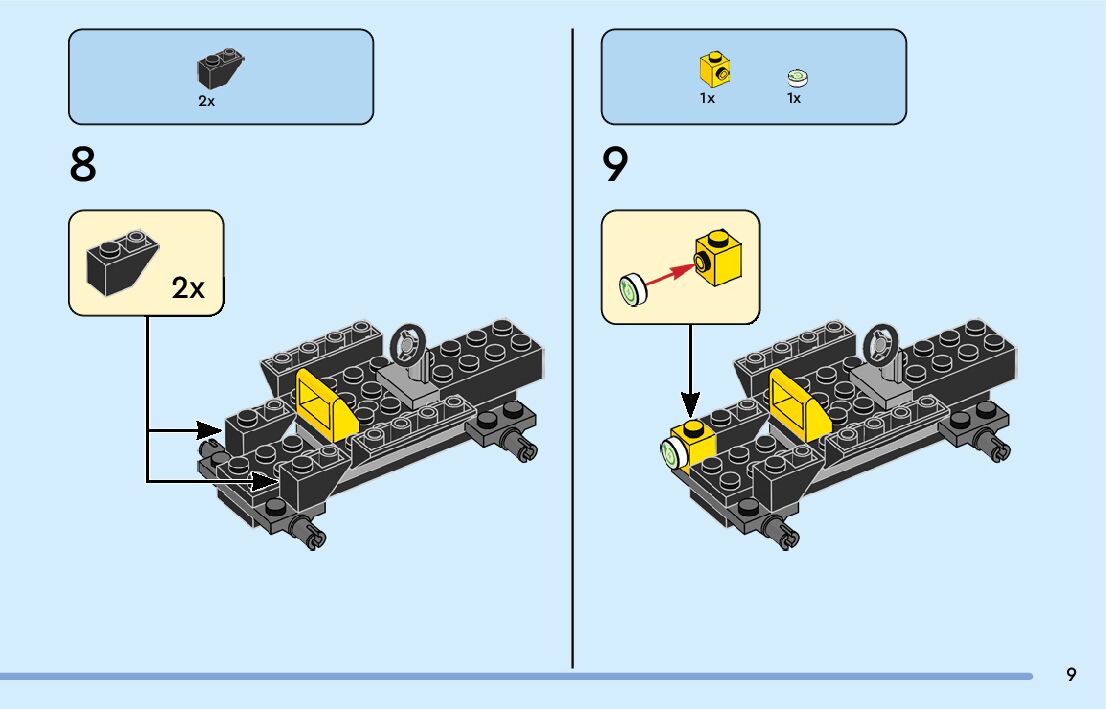 2x

8

2x

1x 1x

9

9