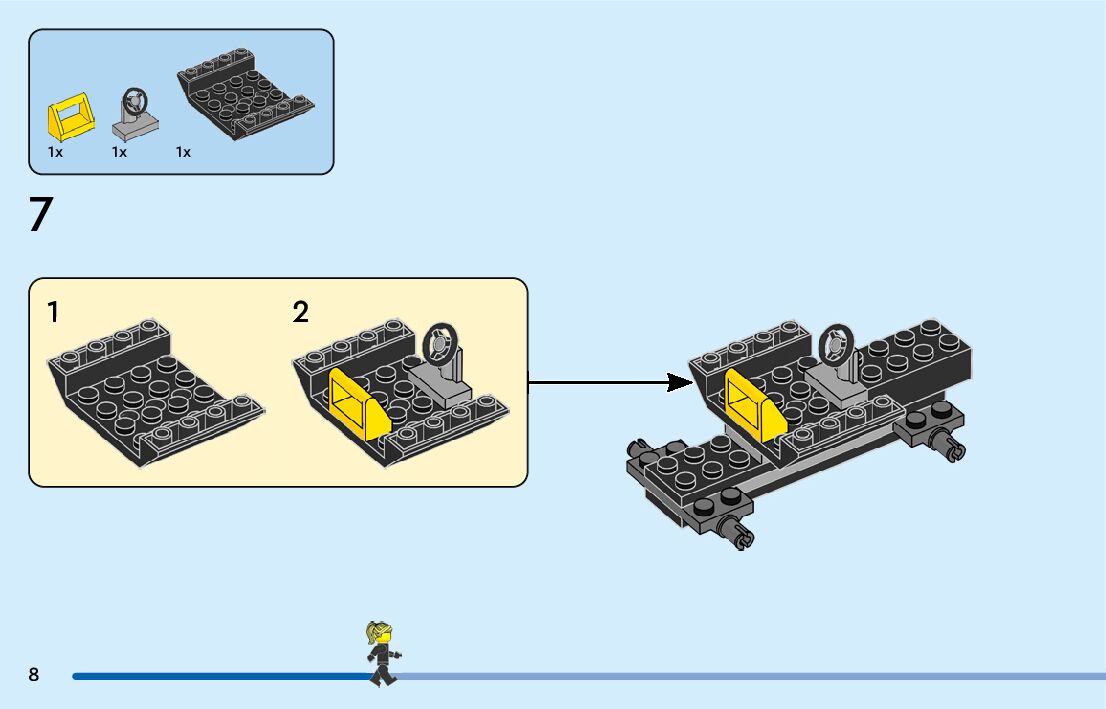 1x 1x 1x

7

1

2

8