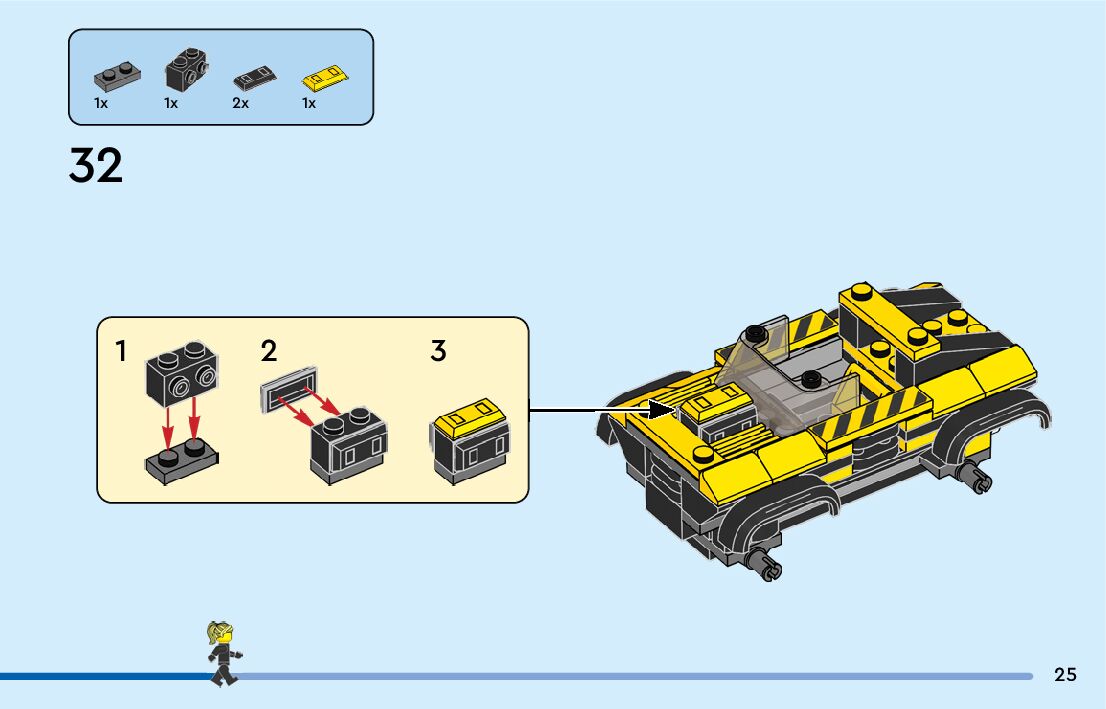 1x 1x 2x 1x

32

1 2 3

25