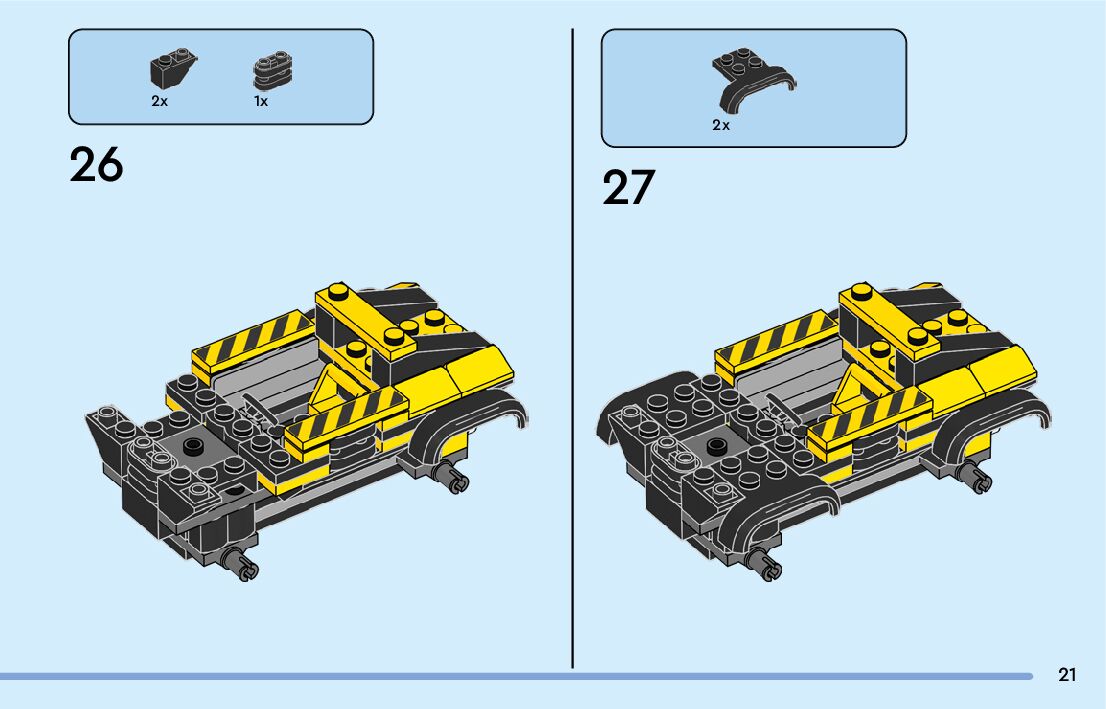 2x 1x

26

2x

27

21