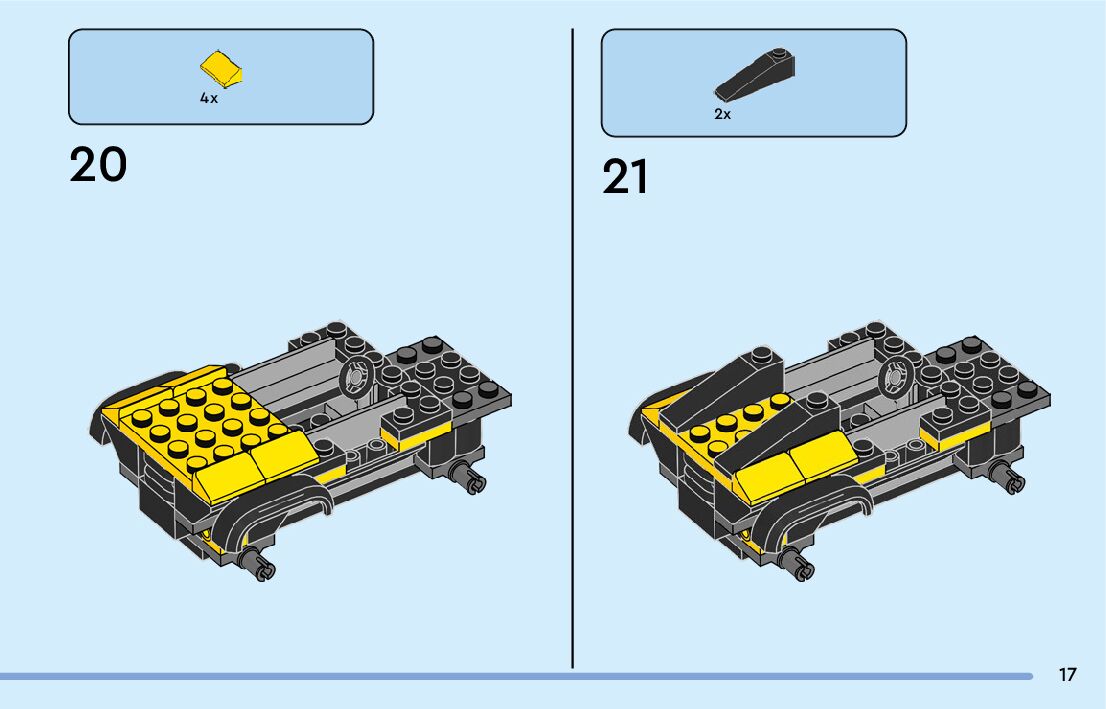 4x

20

2x

21

17