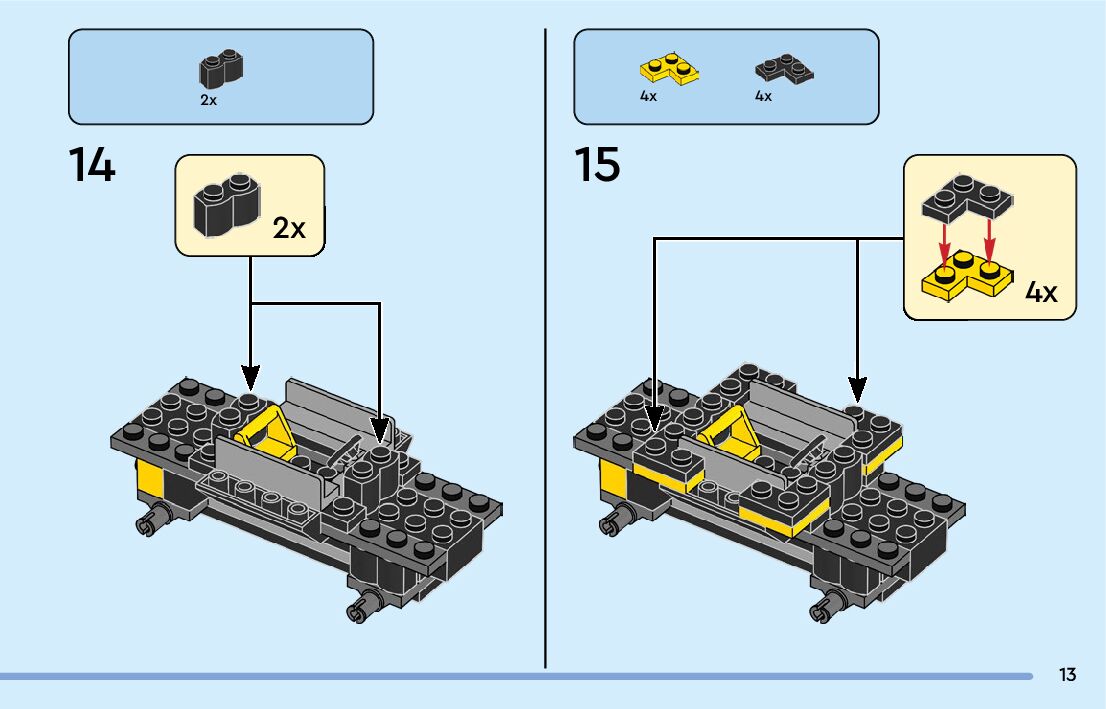 2x

14

2x

4x

4x

15

4x

13