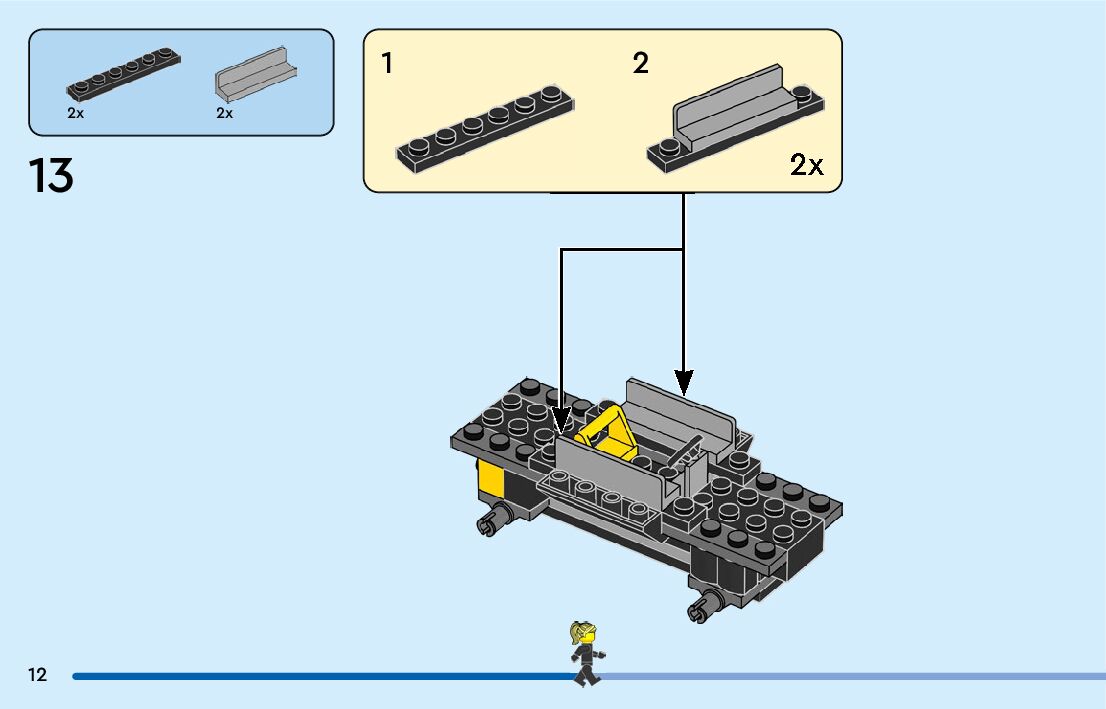 2x 2x

13

1 2

2x

12