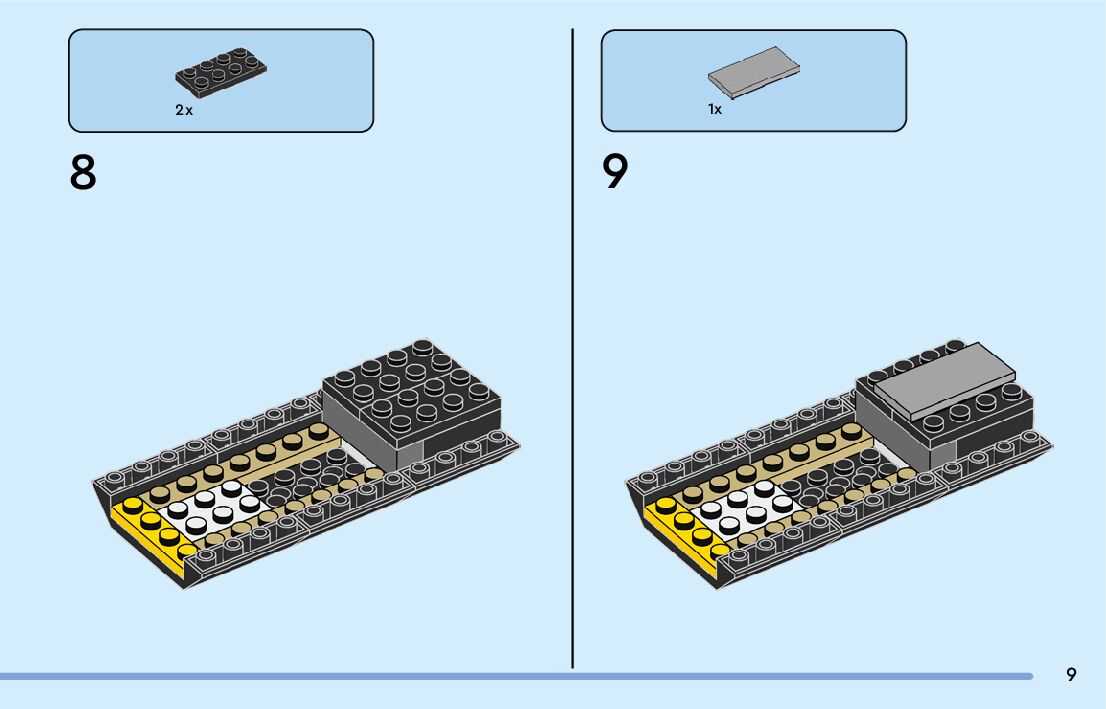 2x

8

1x

9

9