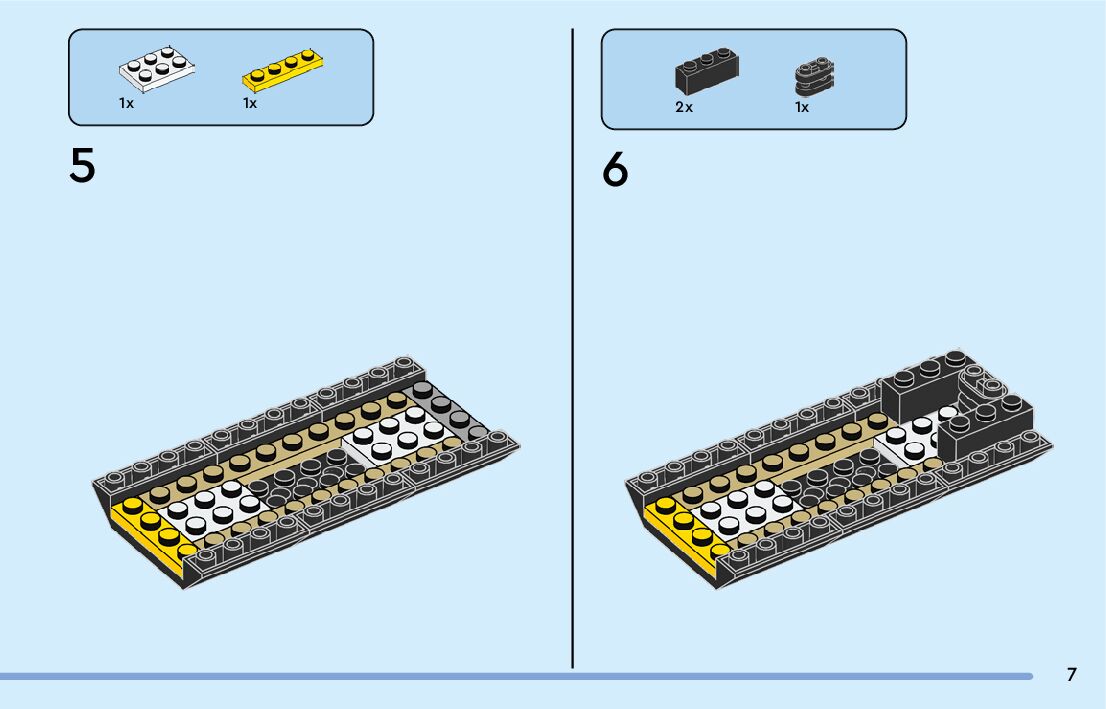 1x 1x

5

2x 1x

6

7