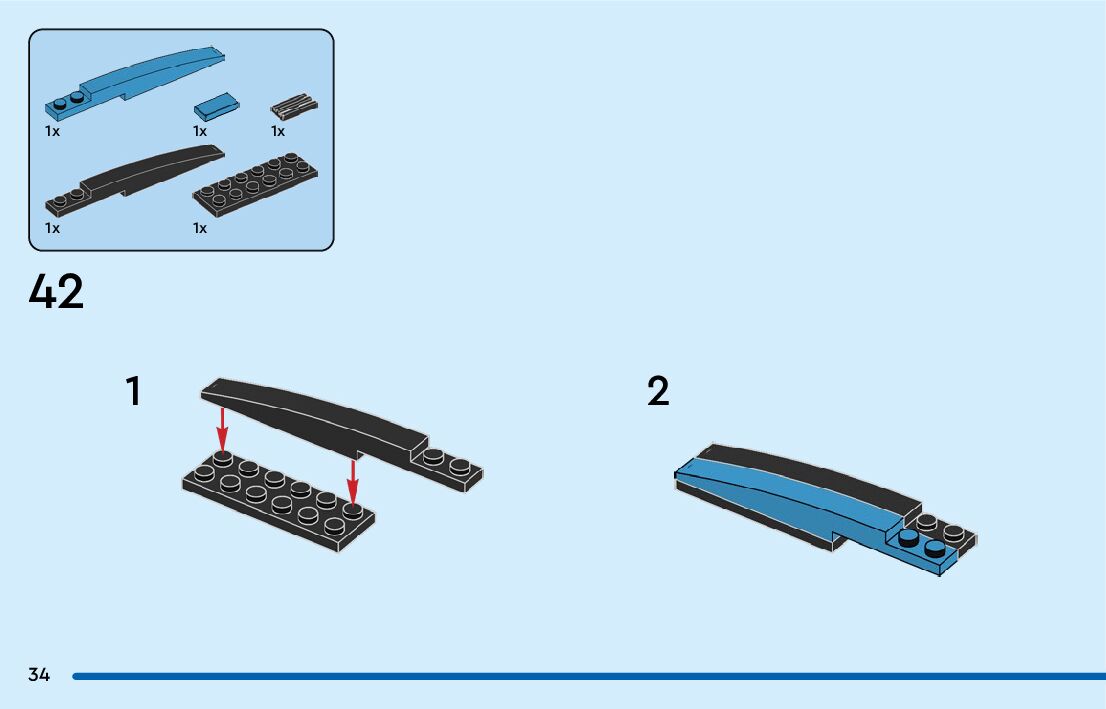 1x
1x
1x
1x
1x

42

1

2

34