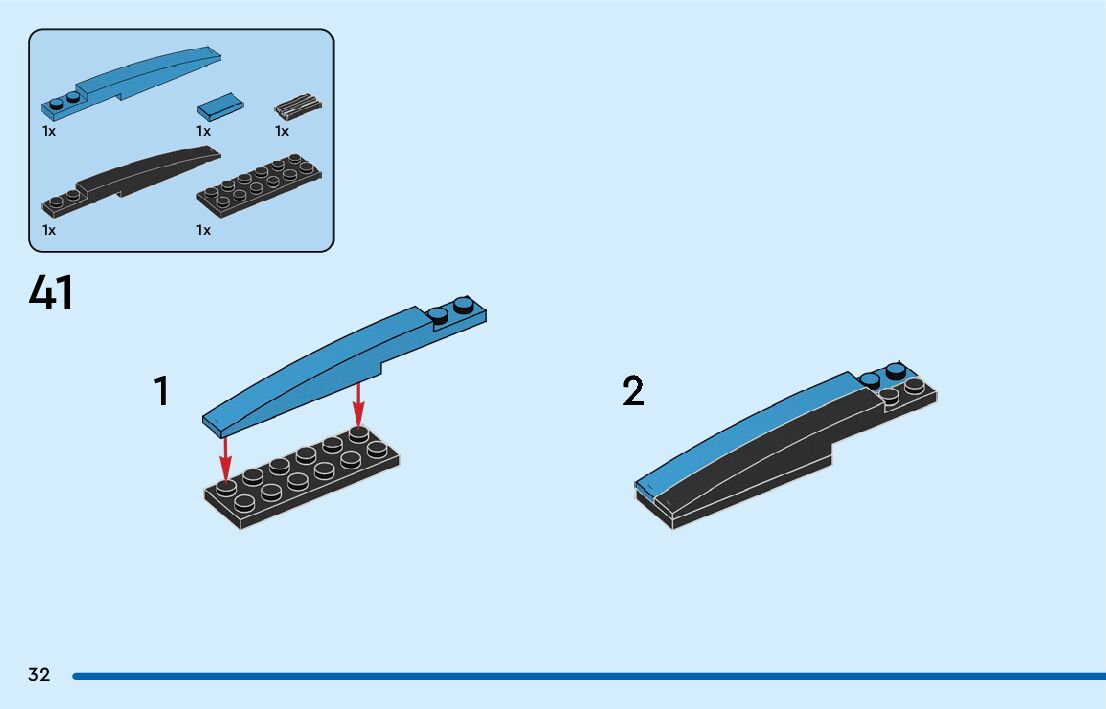 1x
1x
1x
1x
1x

41

1

2

32