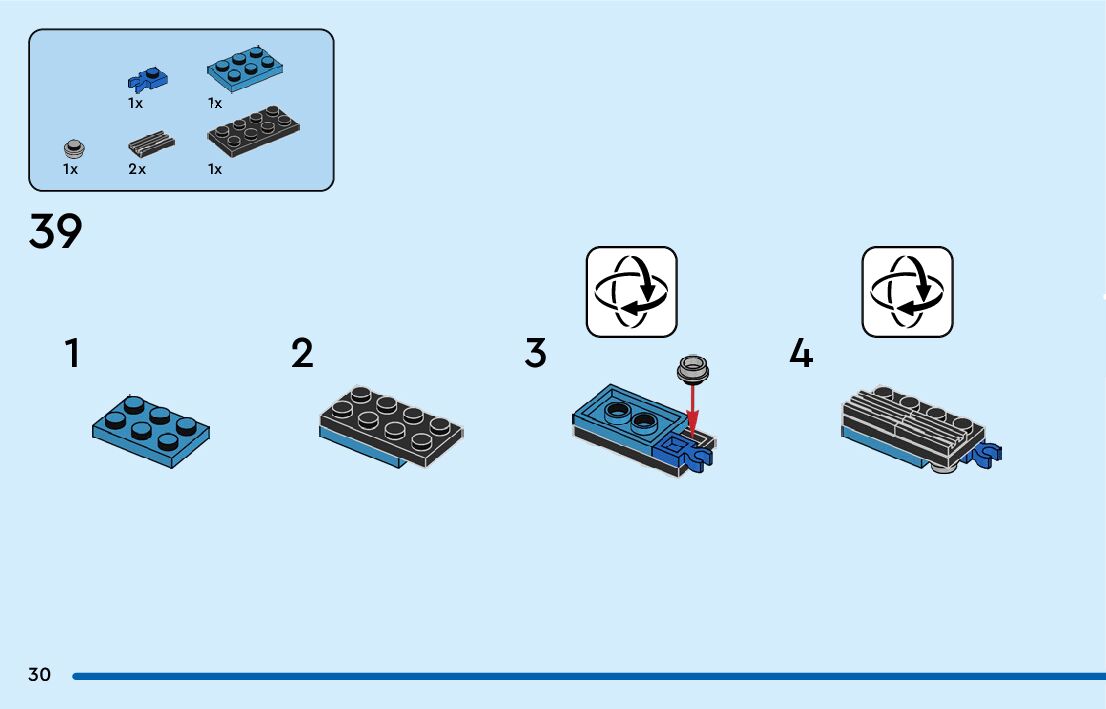 1x
1x
1x
2x
1x

39

1
2
3
4

30