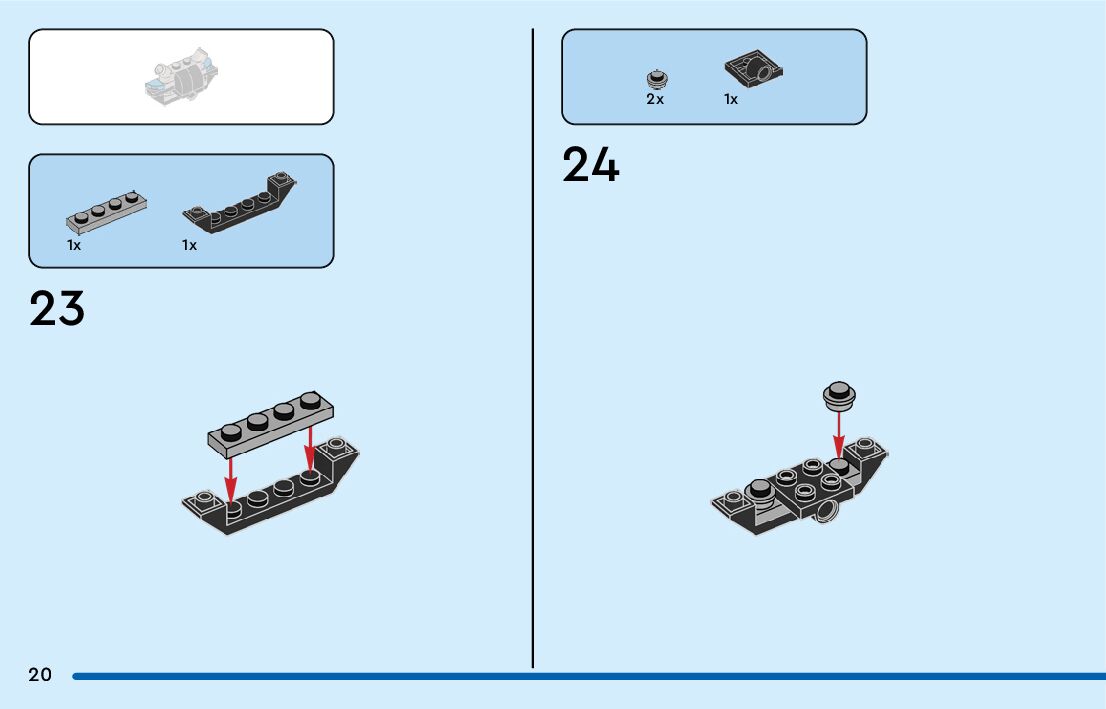 1x

1x

23

2x

1x

24

20