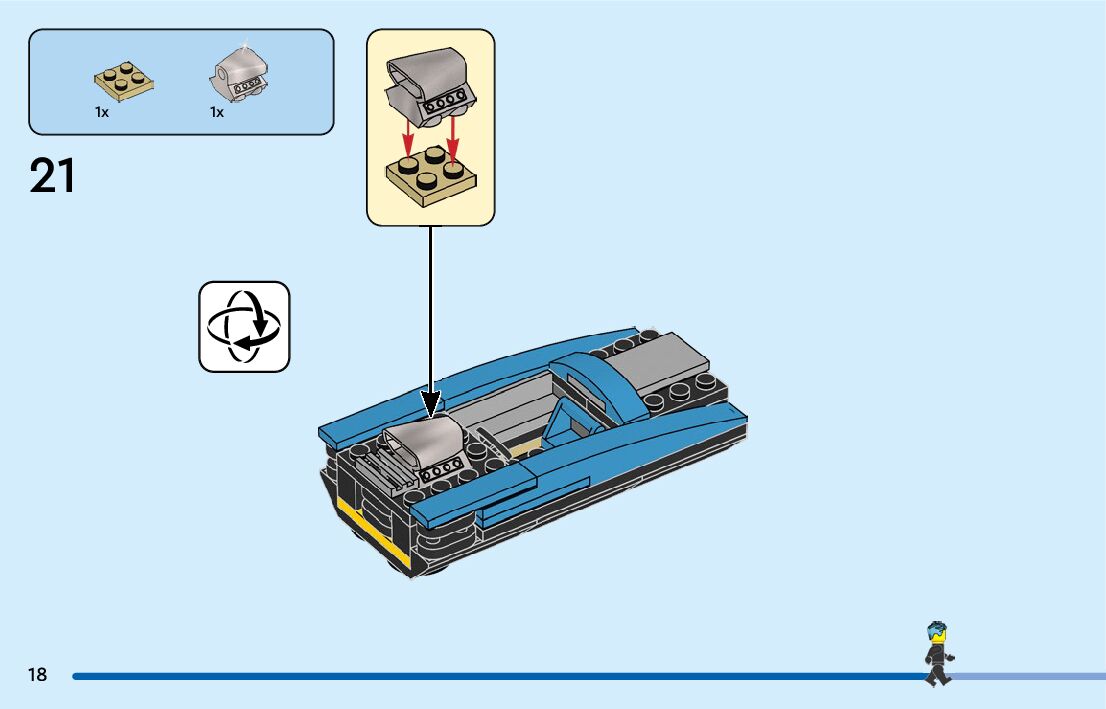 1x
1x

21

18