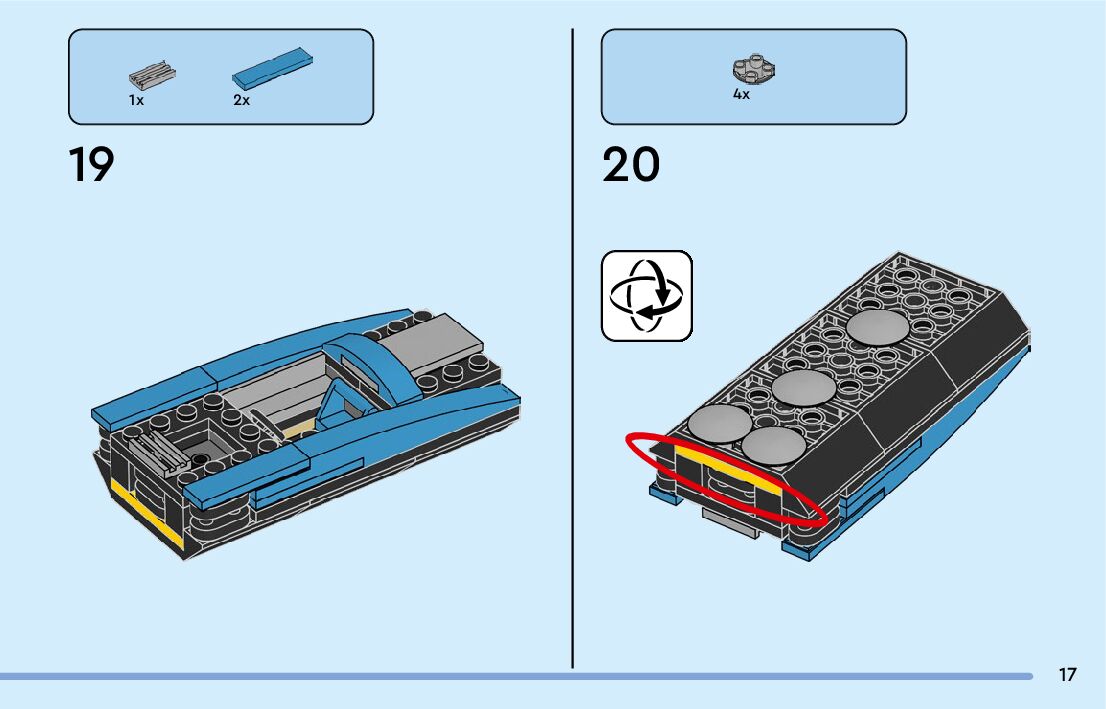 1x 2x

19

4x

20

17