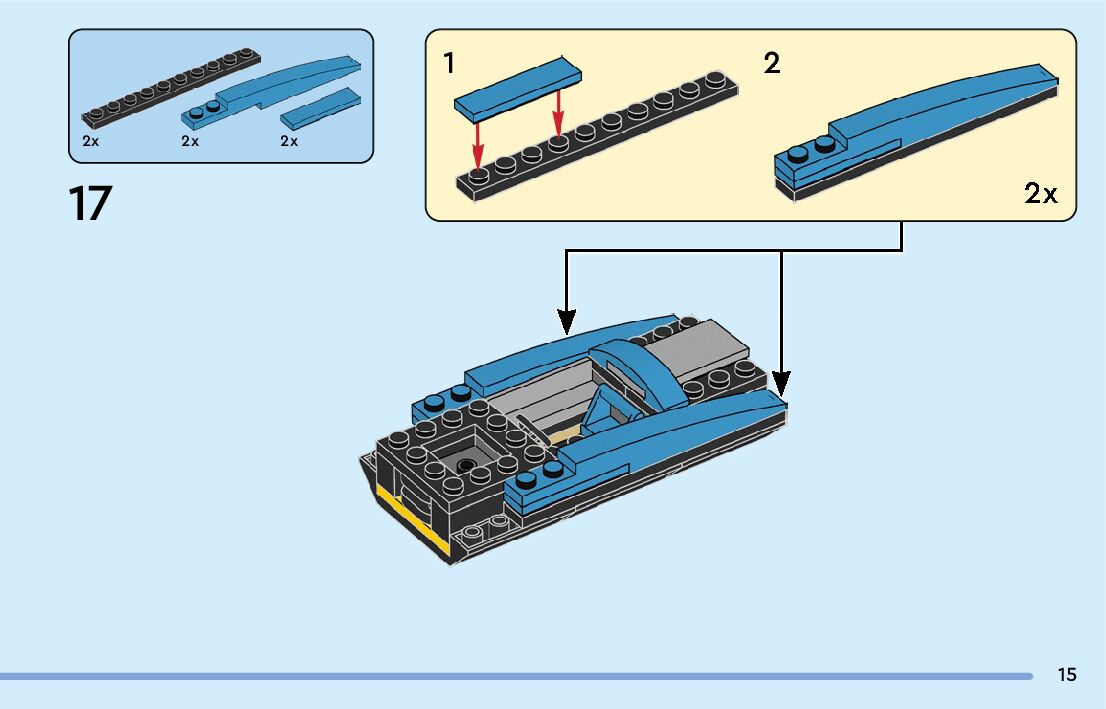 2x 2x 2x

17

1

2

2x

15