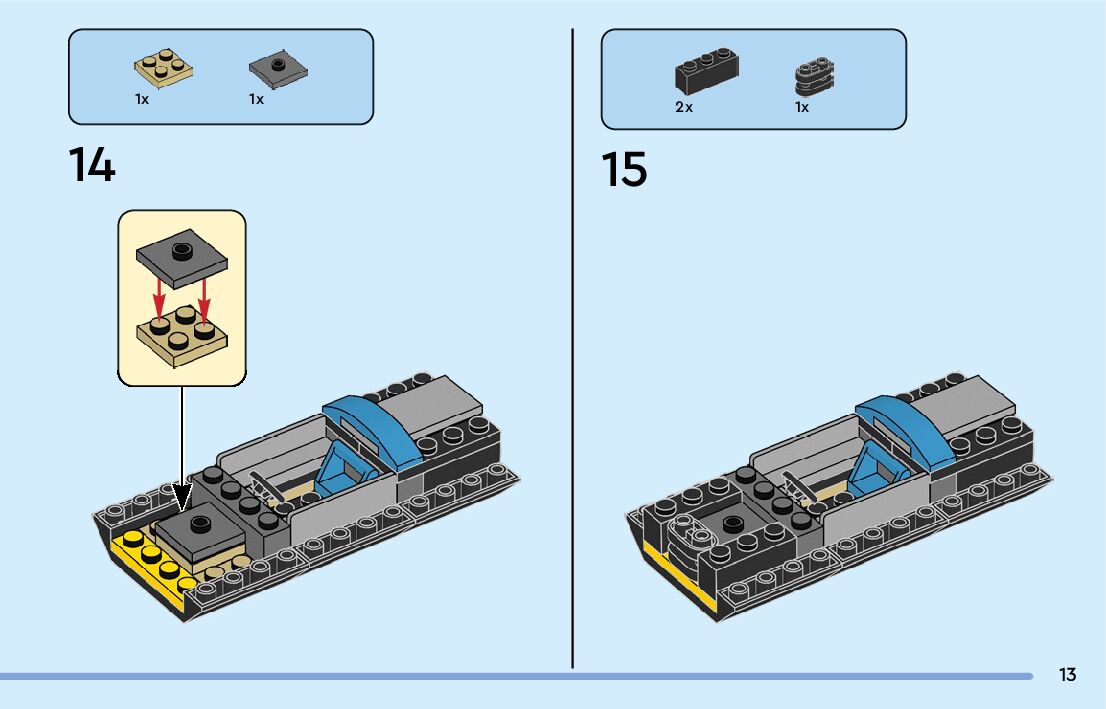 1x 1x

14

2x 1x

15

13