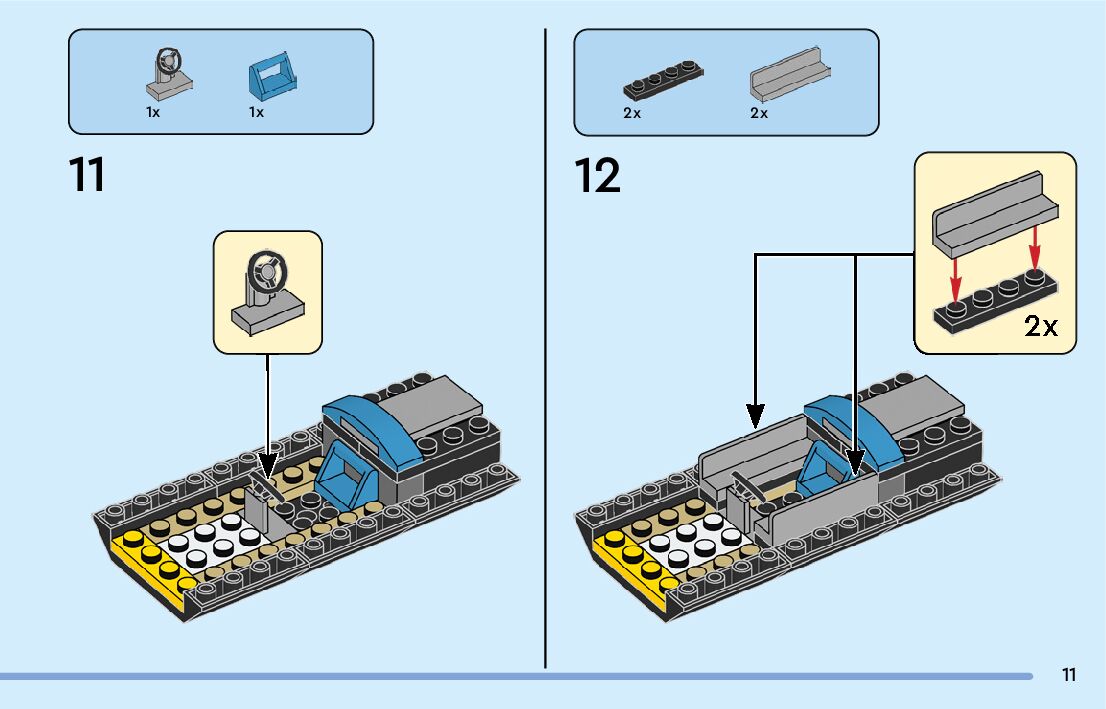 1x 1x

11

2x 2x

12

2x

11