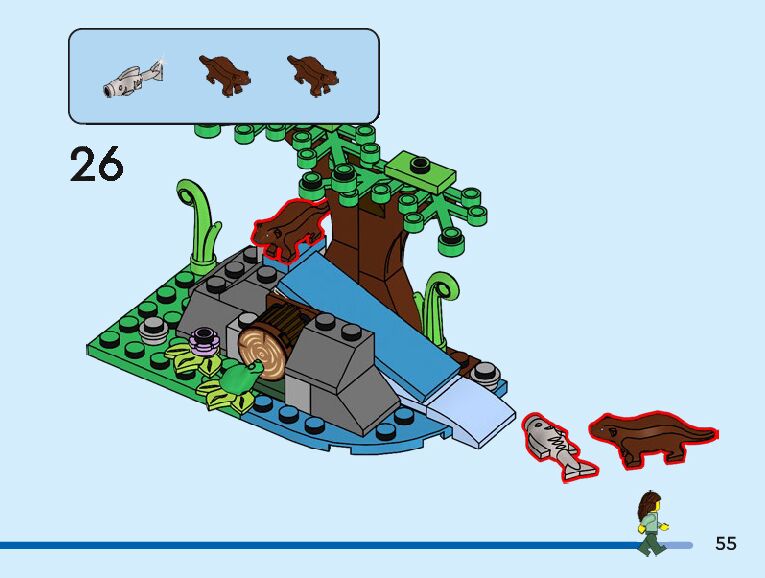 26

55