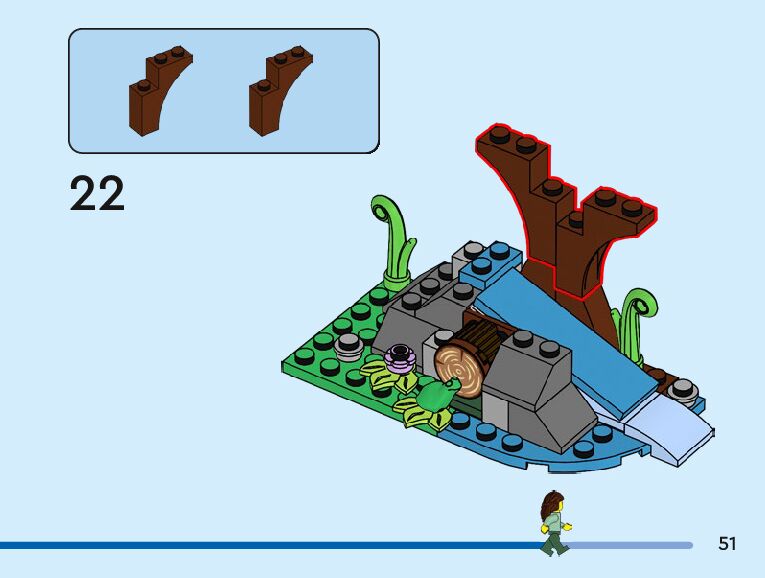 22

51