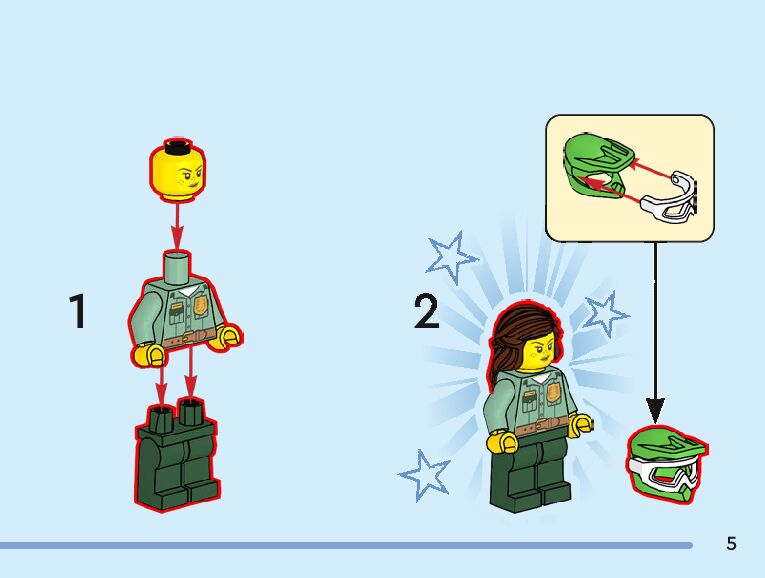 1

2

5