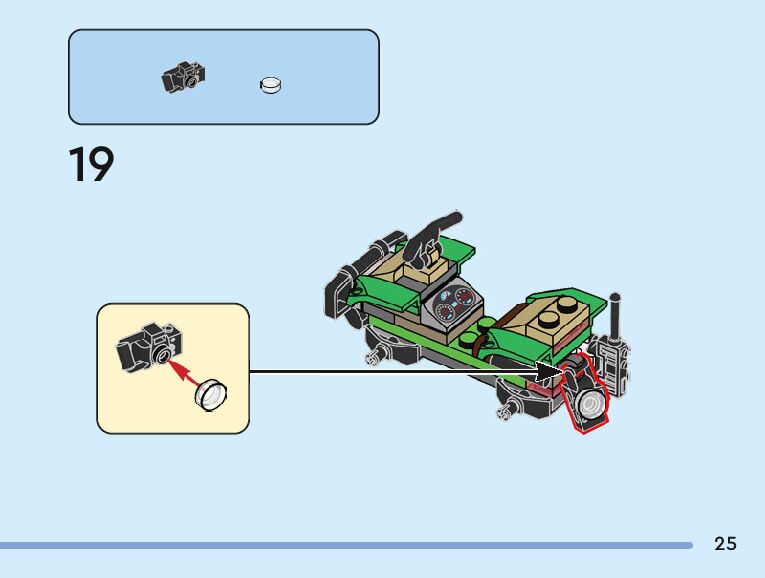 19

25