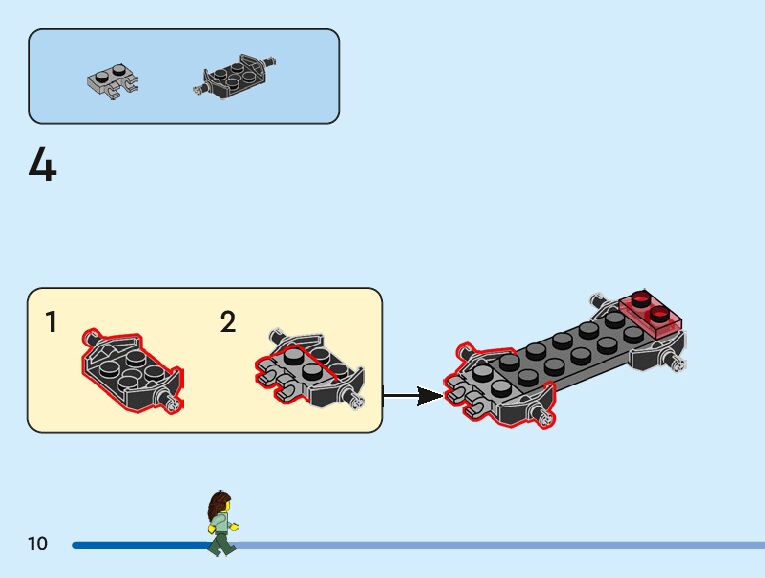 4

1

2

10