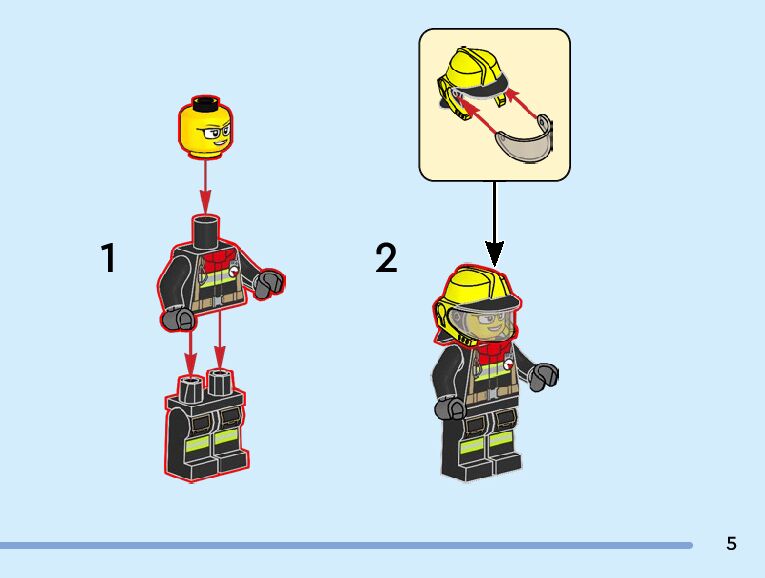 1

2

5