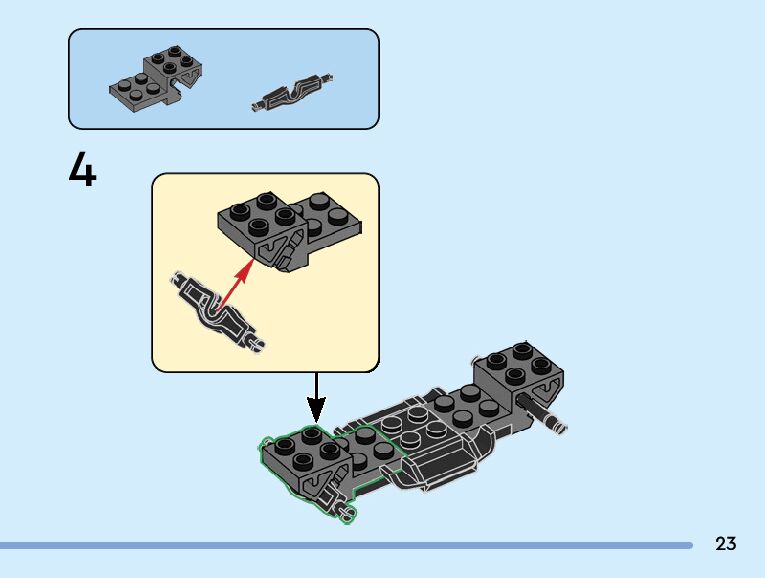 4

23