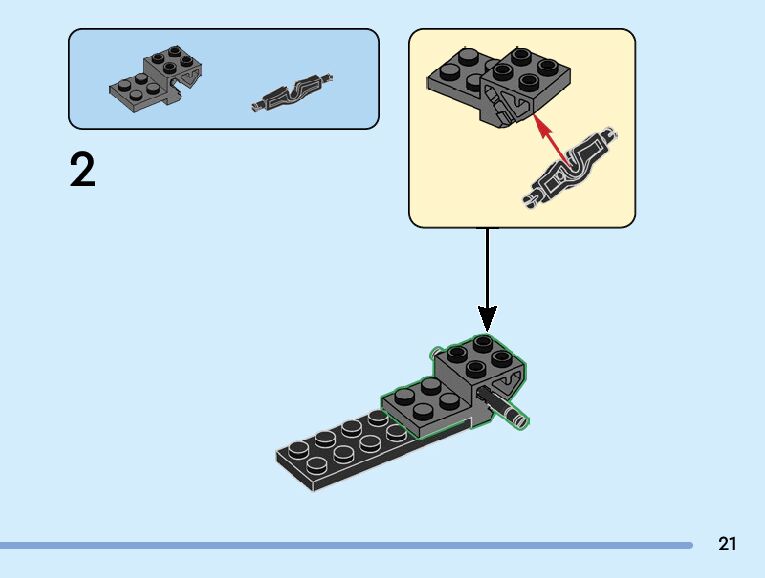 2

21