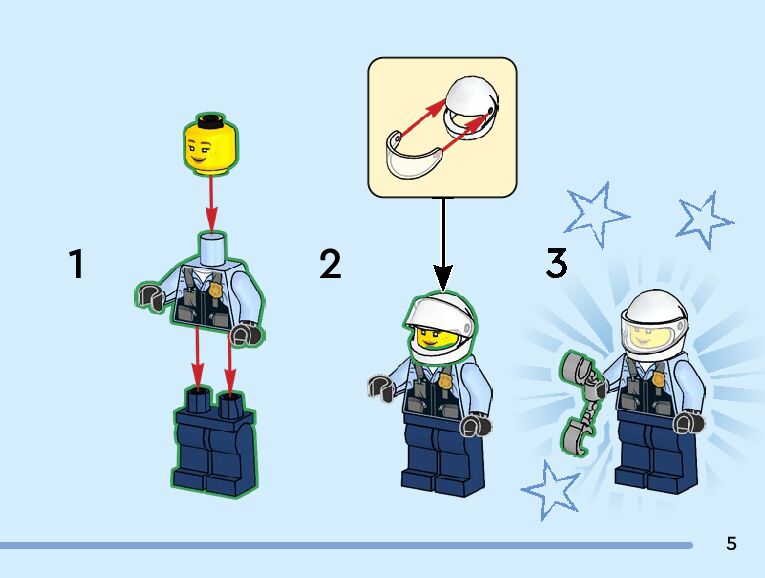 1

2

3

5