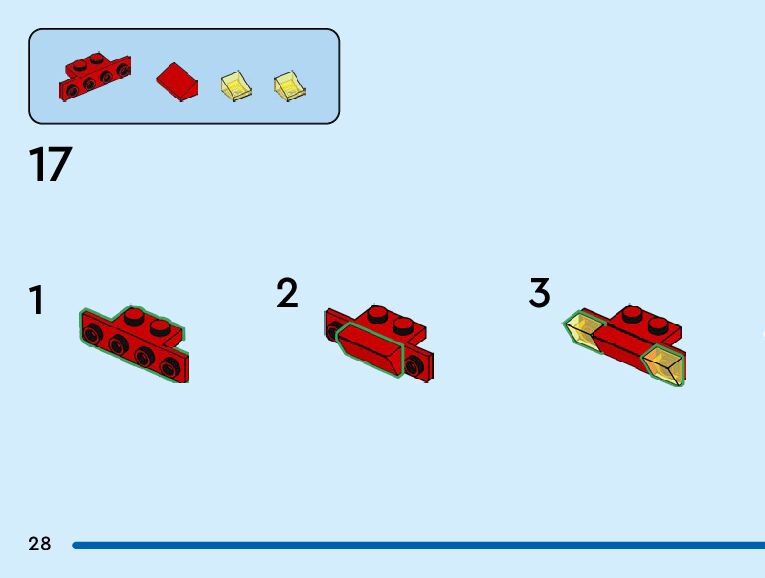 17

1

2

3

28