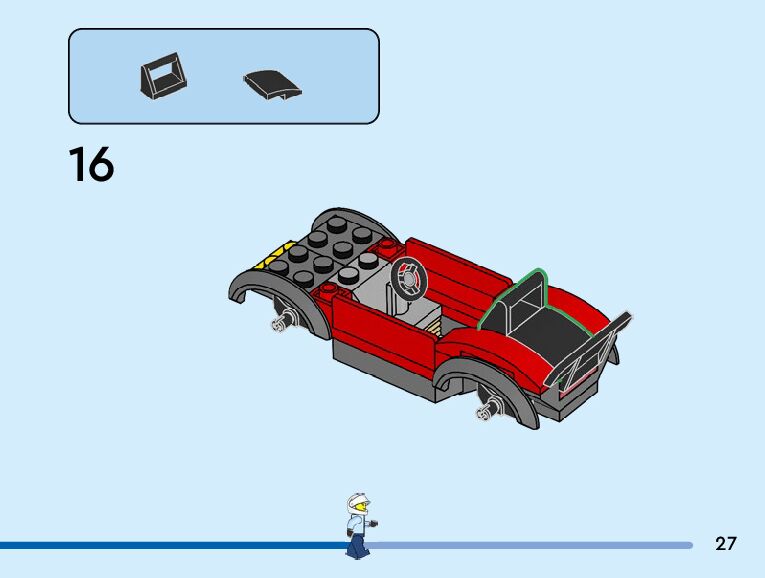 16

27