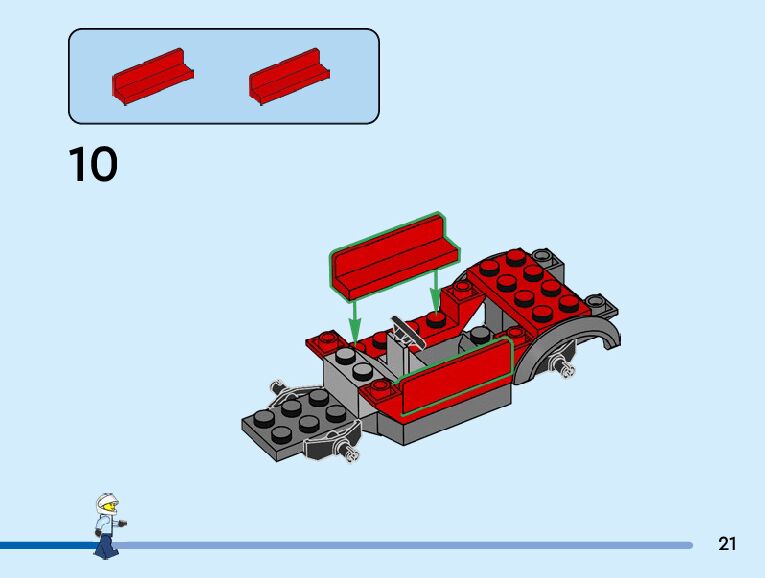 10

21