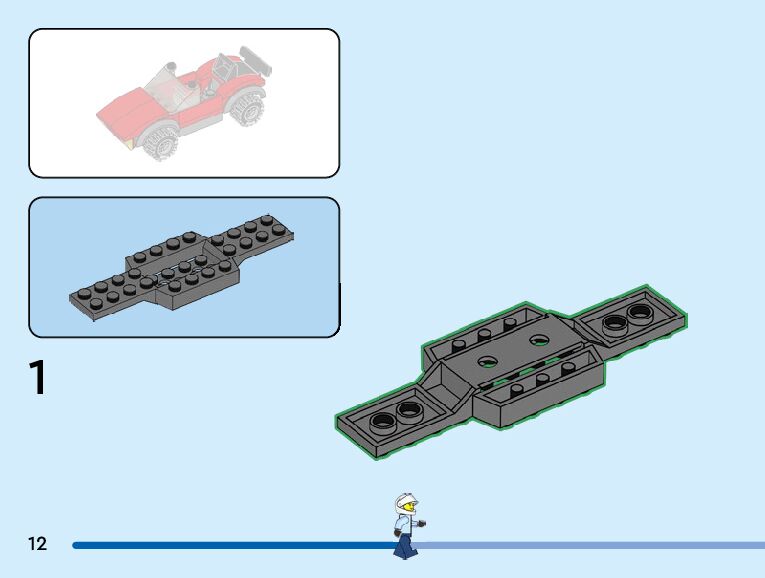 1

12