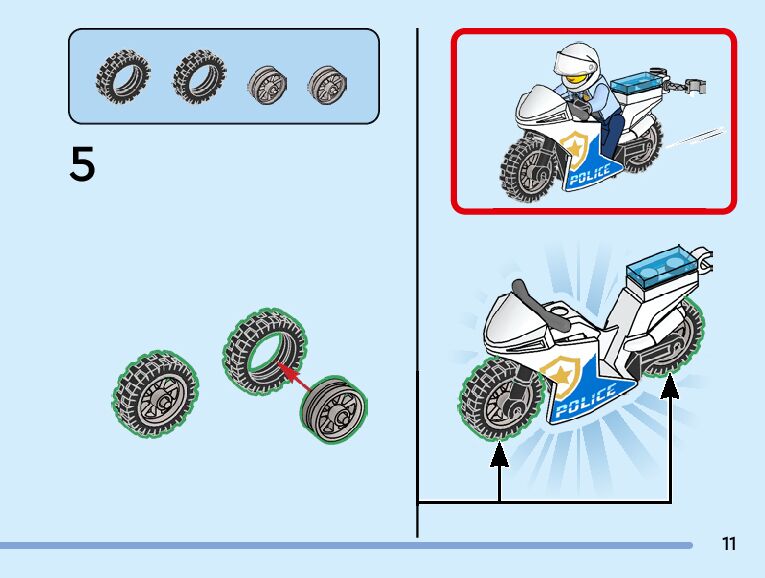 5

POLICE

POLICE

11