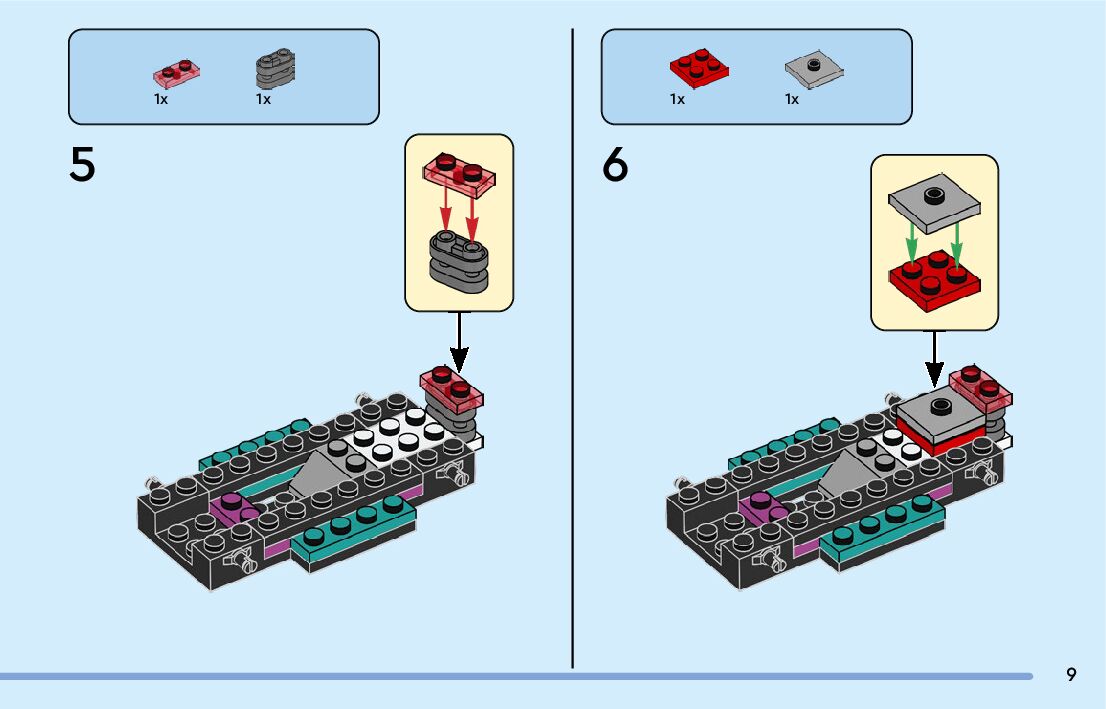 1x 1x

5

1x 1x

6

9