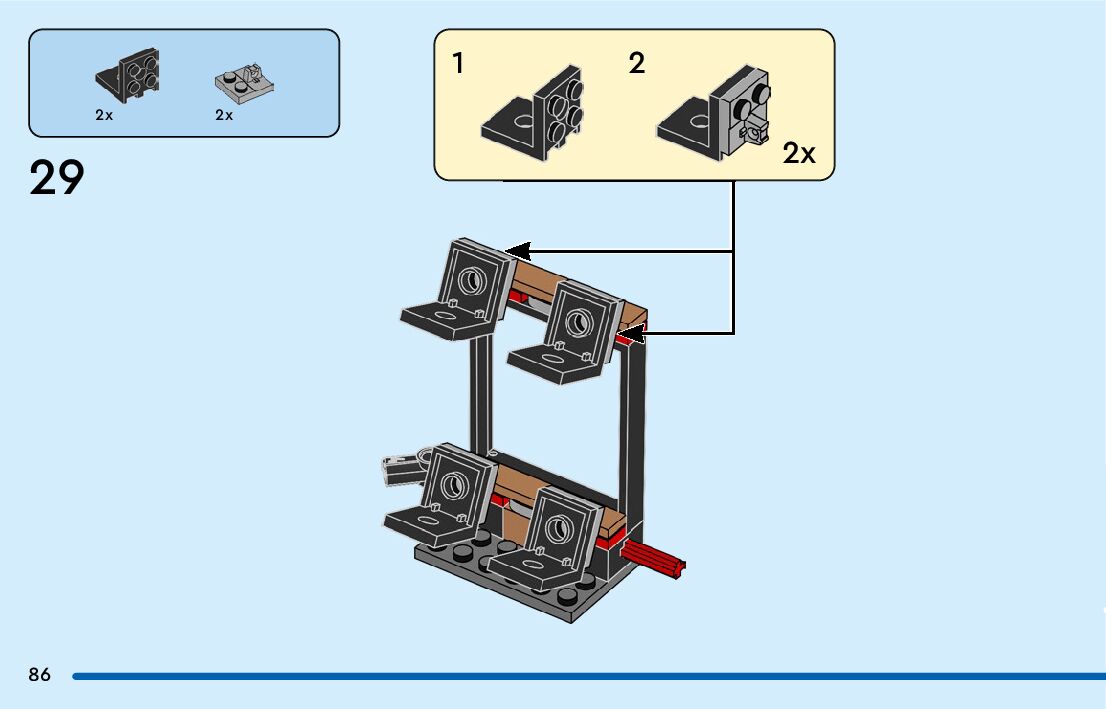 2x
2x

29

1
2
2x

86